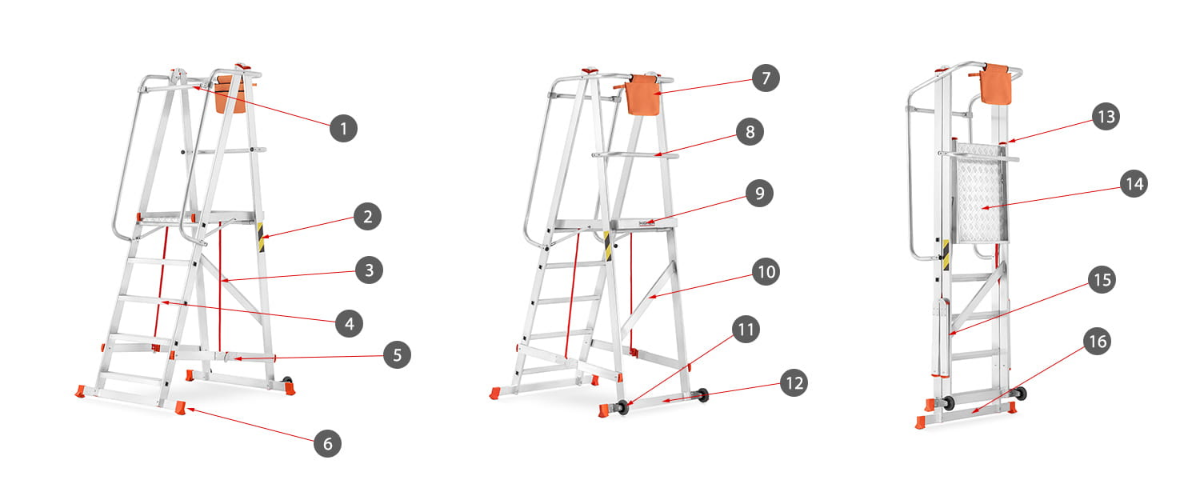 1
2
3
4
5
6
7
8
9
10
11
12
13
14
15
16