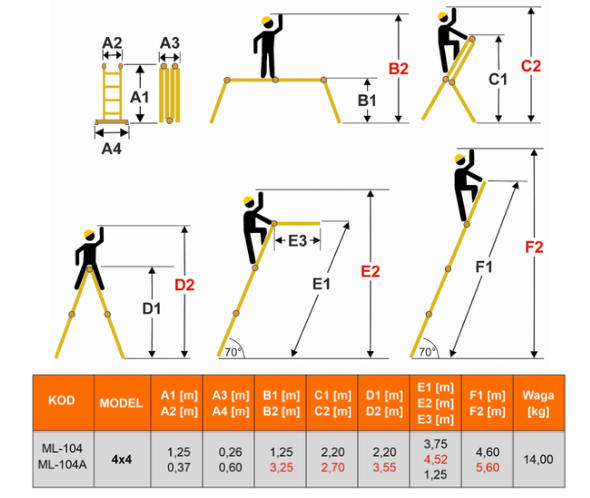 A2 A3
A1
A4
B2
B1
C1 C2
D1 D2
E3
E1 E2
70°
F1 F2
70°

| KOD | MODEL | A1 [m] A2 [m] | A3 [m] A4 [m] | B1 [m] B2 [m] | C1 [m] C2 [m] | D1 [m] D2 [m] | E1 [m] E2 [m] E3 [m] | F1 [m] F2 [m] | Waga [kg] |
|---|---|---|---|---|---|---|---|---|---|
| ML-104 ML-104A | 4x4 | 1,25 0,37 | 0,26 0,60 | 1,25 3,25 | 2,20 2,70 | 2,20 3,55 | 3,75 4,52 1,25 | 4,60 5,60 | 14,00 |