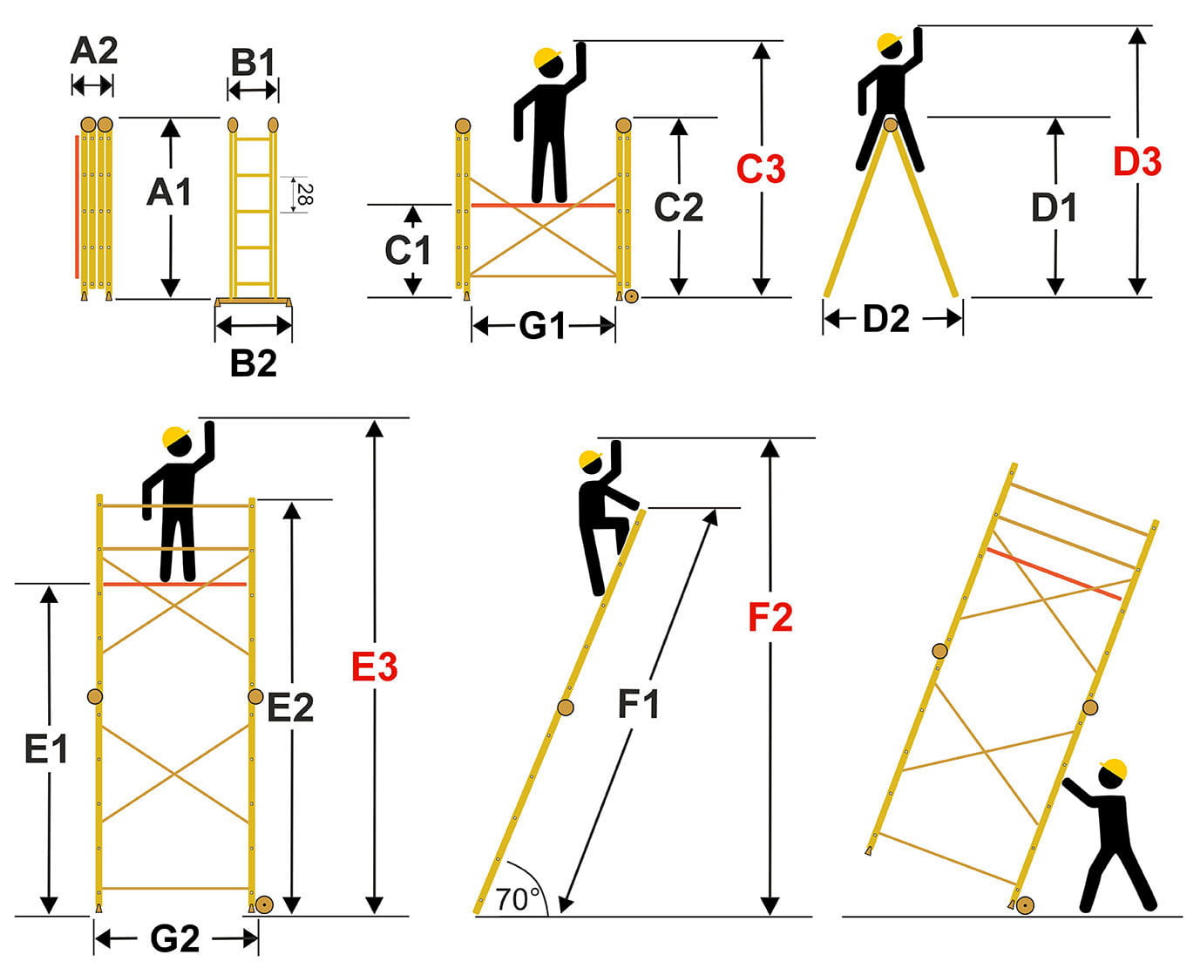 A2
B1
A1
28
B2
C1
C2
C3
G1
D1
D3
D2
E1
E2
E3
G2
F1
F2
70°