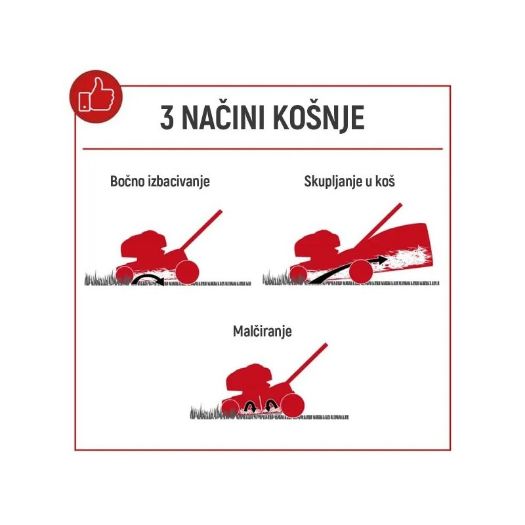 3 NAČINI KOŠNJE

Bočno izbacivanje

Skupljanje u koš

Malčiranje