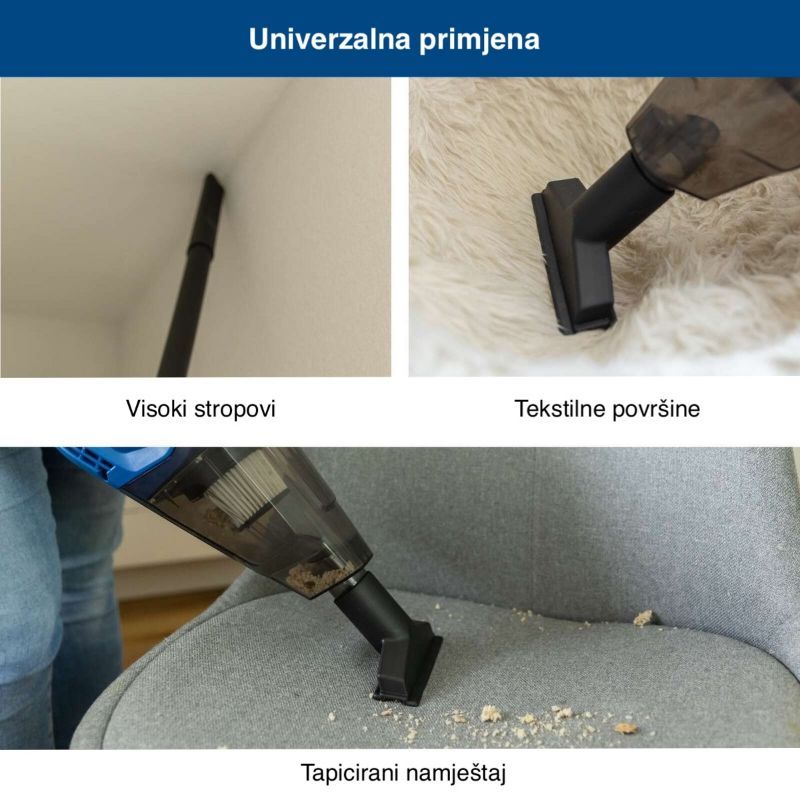 Univerzalna primjena

Visoki stropovi

Tekstilne površine

Tapicirani namještaj