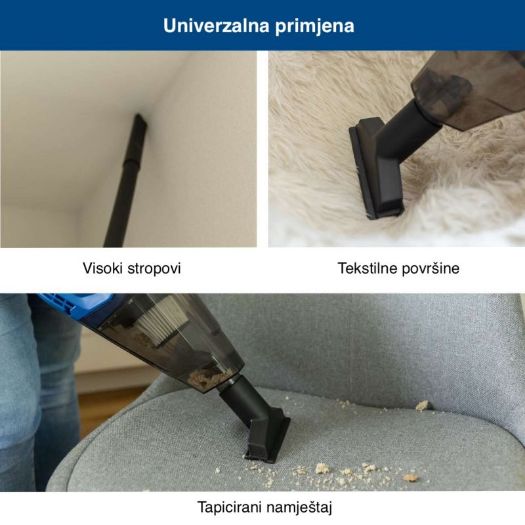 Univerzalna primjena

Visoki stropovi

Tekstilne površine

Tapicirani namještaj