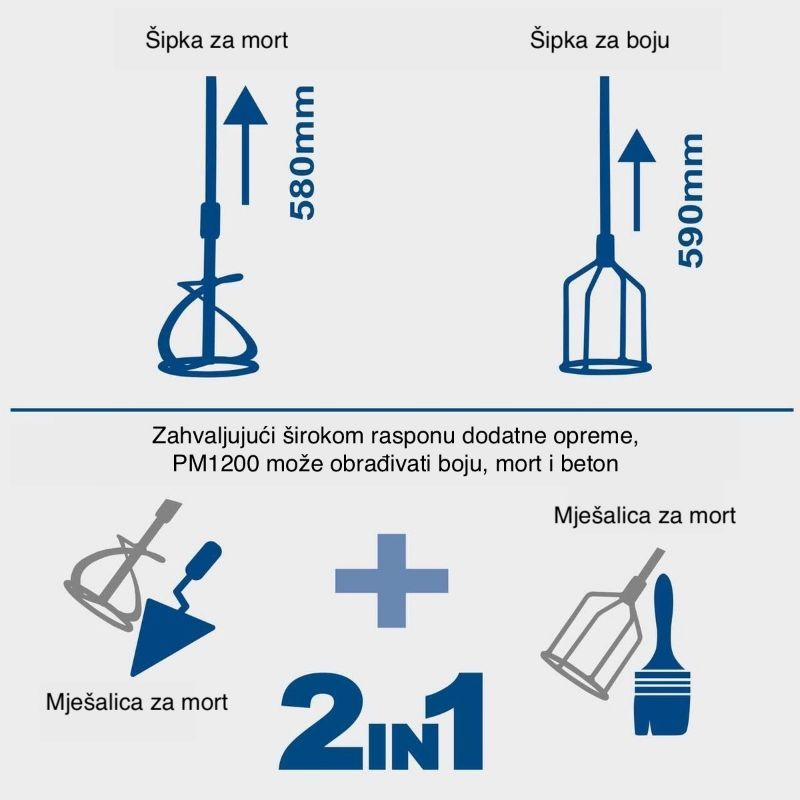 Šipka za mort

580mm

Šipka za boju

590mm

Zahvaljujući širokom rasponu dodatne opreme, PM1200 može obrađivati boju, mort i beton

Mješalica za mort

Mješalica za mort

2IN1