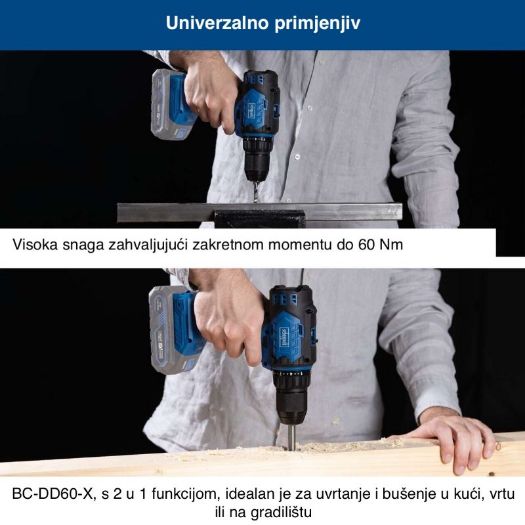 Univerzalno primjenjiv

Visoka snaga zahvaljujući zakretnom momentu do 60 Nm

BC-DD60-X, s 2 u 1 funkcijom, idealan je za uvrtanje i bušenje u kući, vrtu ili na gradilištu