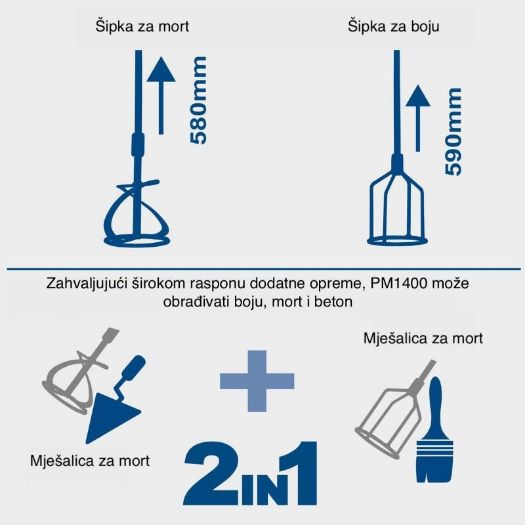 Šipka za mort

580mm

Šipka za boju

590mm

Zahvaljujući širokom rasponu dodatne opreme, PM1400 može obrađivati boju, mort i beton

Mješalica za mort

Mješalica za mort

2IN1