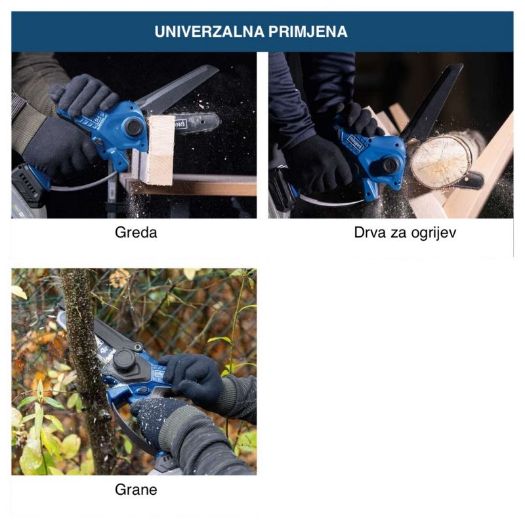 UNIVERZALNA PRIMJENA

Greda

Drva za ogrijev

Grane