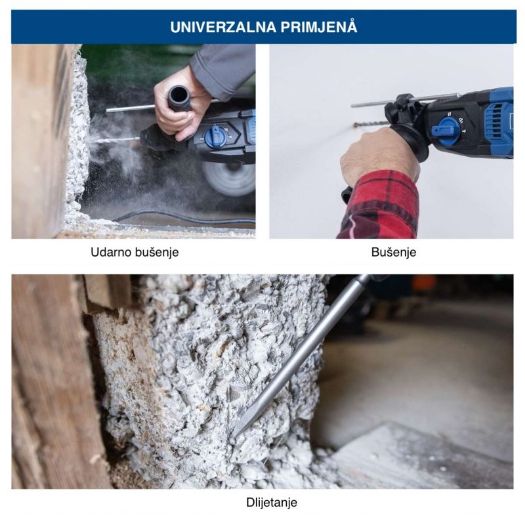 UNIVERZALNA PRIMJENÅ

Udarno bušenje

Bušenje

Dlijetanje