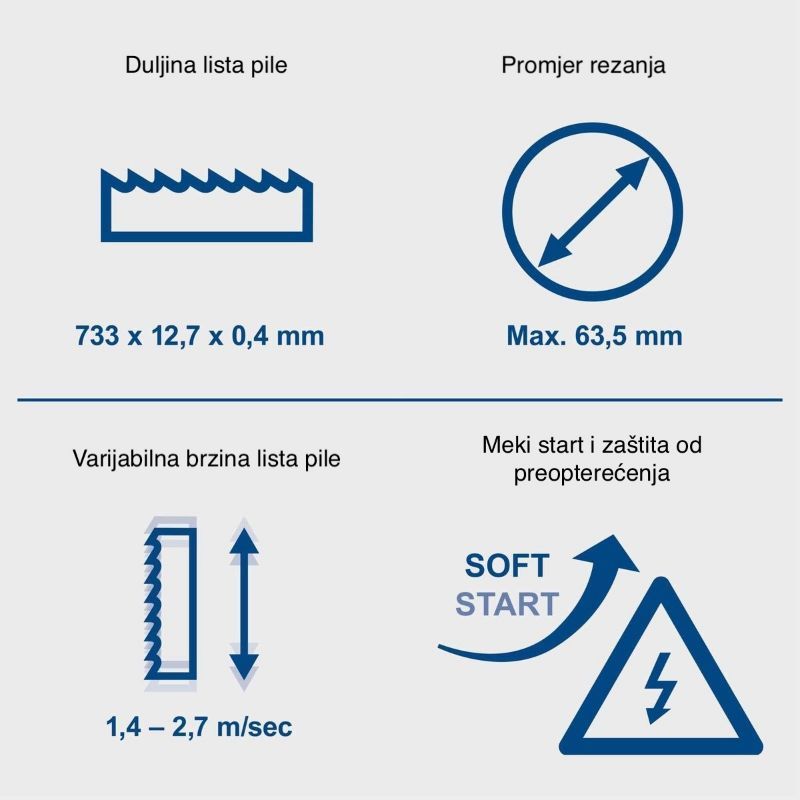 Duljina lista pile

733 x 12,7 x 0,4 mm

Promjer rezanja

Max. 63,5 mm

Varijabilna brzina lista pile

1,4 – 2,7 m/sec

Meki start i zaštita od preopterećenja

SOFT
START