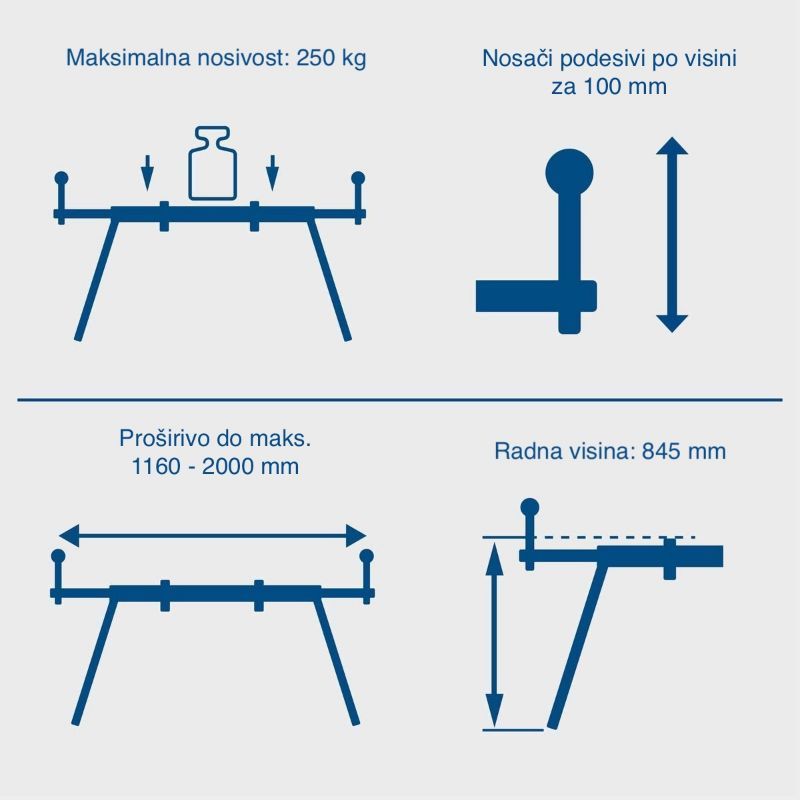 Maksimalna nosivost: 250 kg

Nosači podesivi po visini za 100 mm

Proširivo do maks. 1160 - 2000 mm

Radna visina: 845 mm