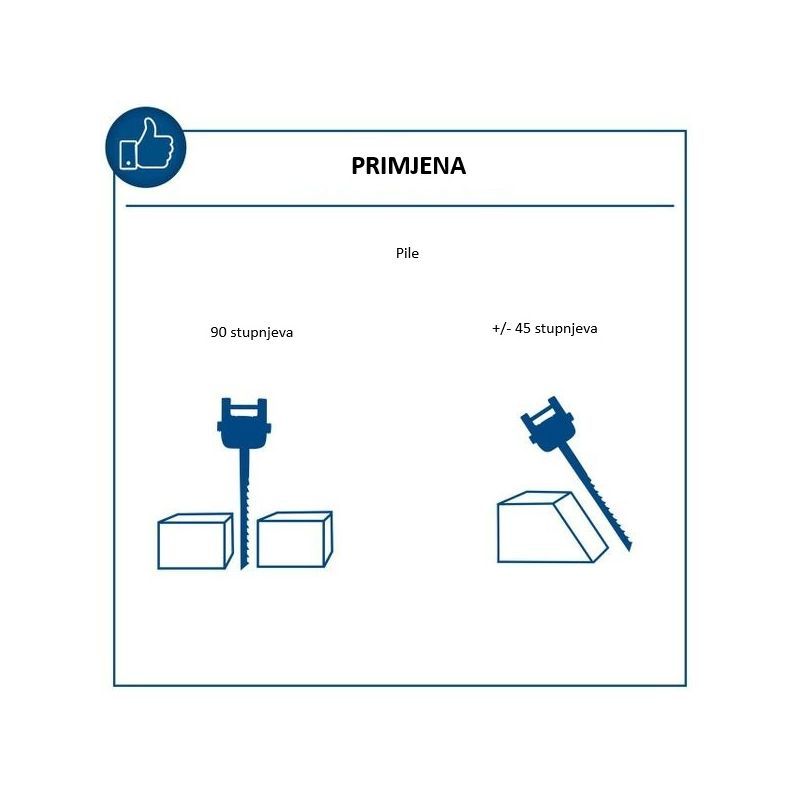 PRIMJENA

Pile

90 stupnjeva

+/- 45 stupnjeva