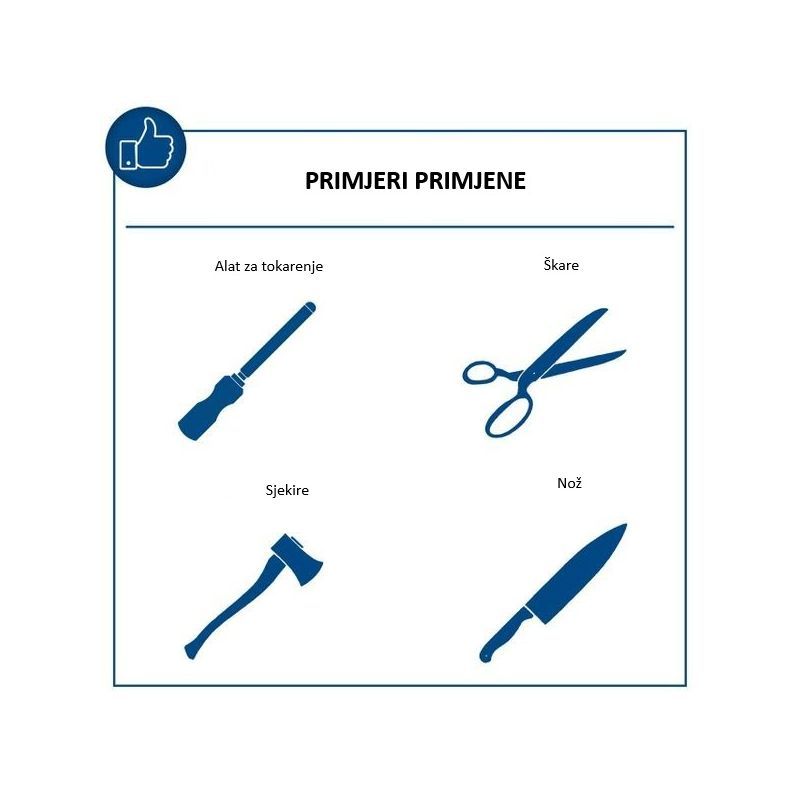 PRIMJERI PRIMJENE

Alat za tokarenje

Škare

Sjekire

Nož