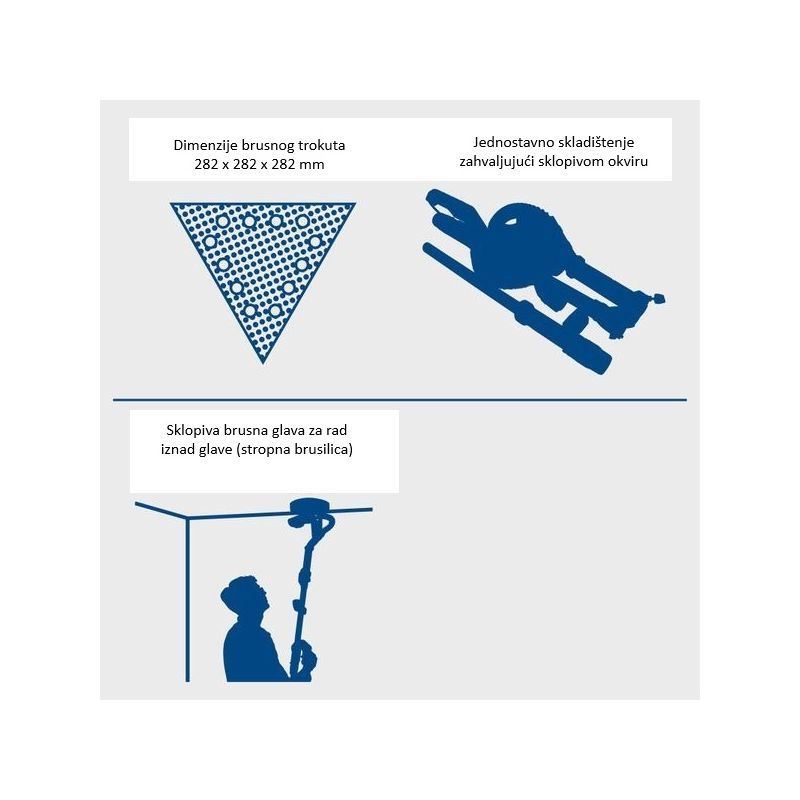 Dimenzije brusnog trokuta
282 x 282 x 282 mm

Jednostavno skladištenje
zahvaljujući sklopivom okviru

Sklopiva brusna glava za rad
iznad glave (stropna brusilica)