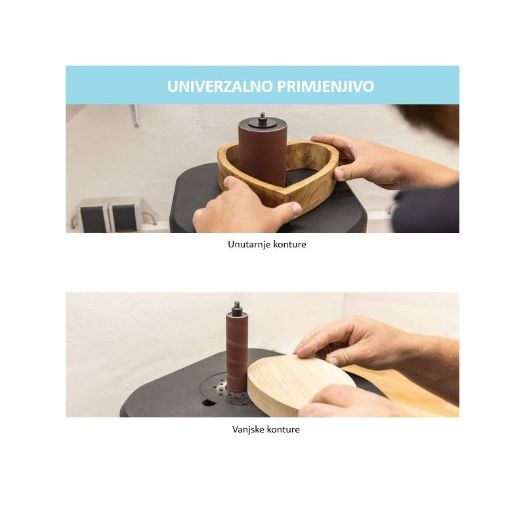 UNIVERZALNO PRIMJENJIVO

Unutarnje konture

Vanjske konture