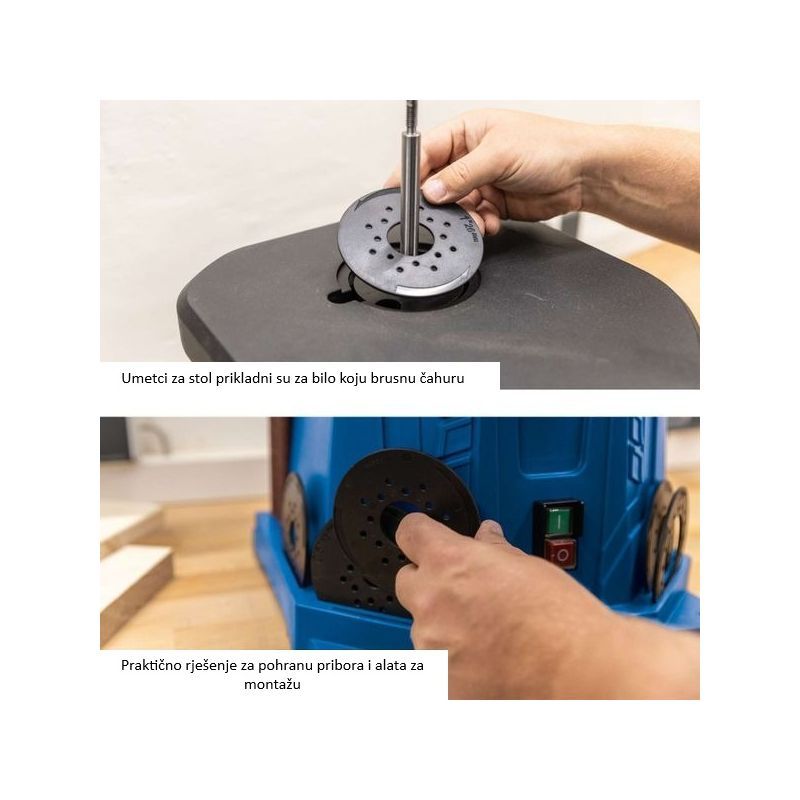 Umetci za stol prikladni su za bilo koju brusnu čahuru

Praktično rješenje za pohranu pribora i alata za montažu