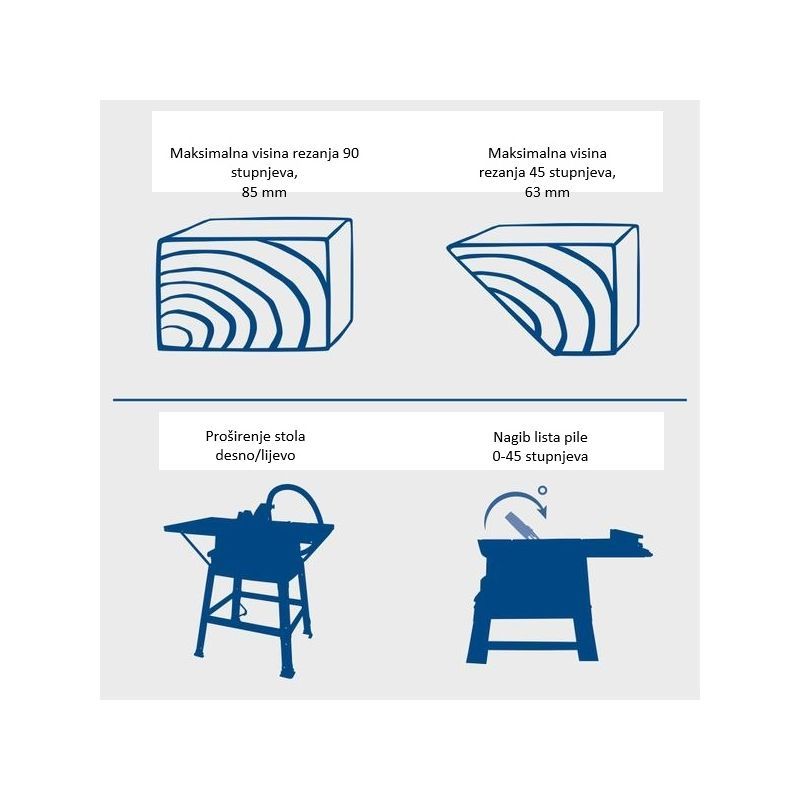 Maksimalna visina rezanja 90 stupnjeva, 85 mm

Maksimalna visina rezanja 45 stupnjeva, 63 mm

Proširenje stola desno/lijevo

Nagib lista pile 0-45 stupnjeva