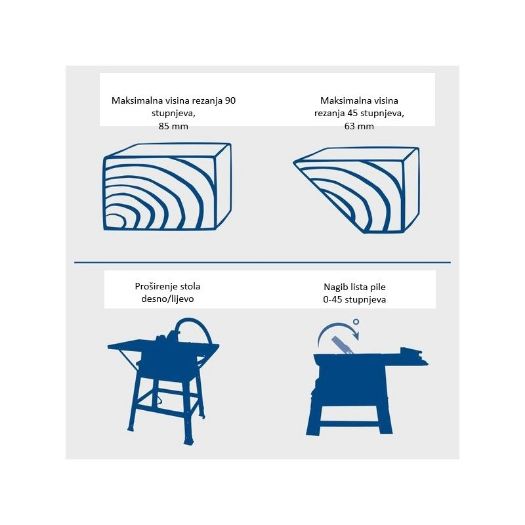 Maksimalna visina rezanja 90 stupnjeva, 85 mm

Maksimalna visina rezanja 45 stupnjeva, 63 mm

Proširenje stola desno/lijevo

Nagib lista pile 0-45 stupnjeva