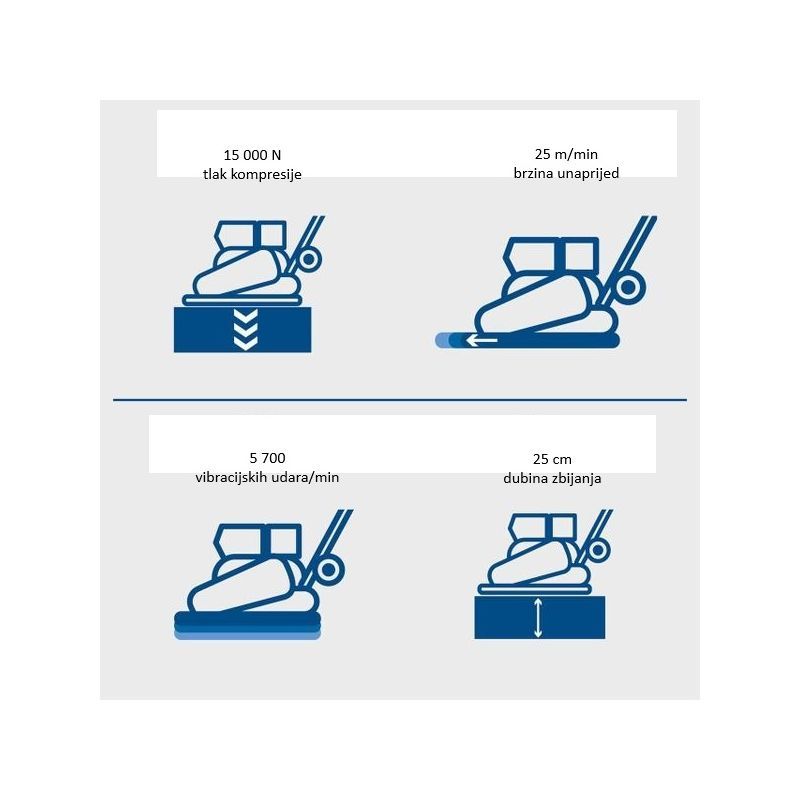 15 000 N
tlak kompresije

25 m/min
brzina unaprijed

5 700
vibracijskih udara/min

25 cm
dubina zbijanja