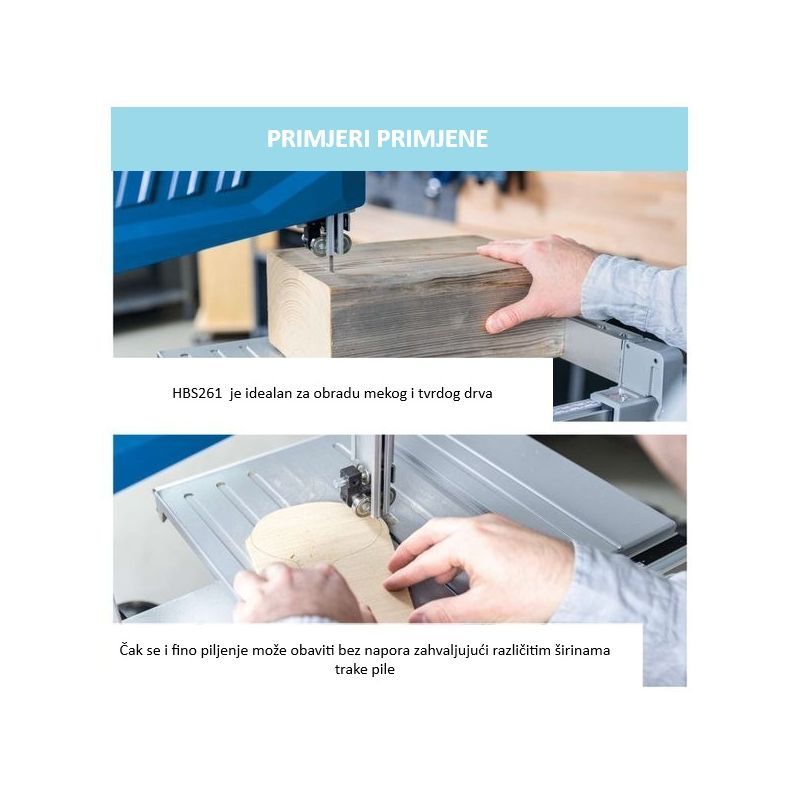 PRIMJERI PRIMJENE

HBS261 je idealan za obradu mekog i tvrdog drva

Čak se i fino piljenje može obaviti bez napora zahvaljujući različitim širinama trake pile