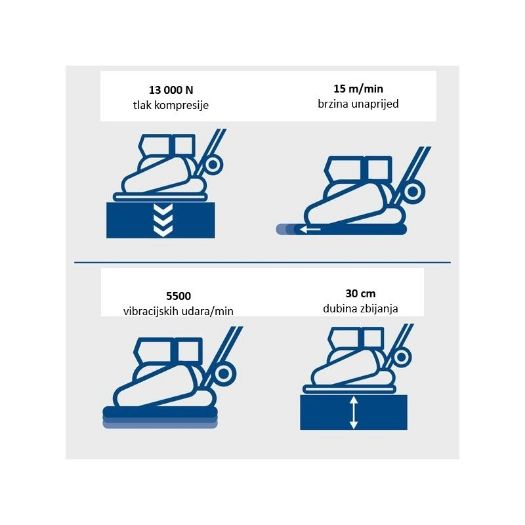 13 000 N
tlak kompresije

15 m/min
brzina unaprijed

5500
vibracijskih udara/min

30 cm
dubina zbijanja