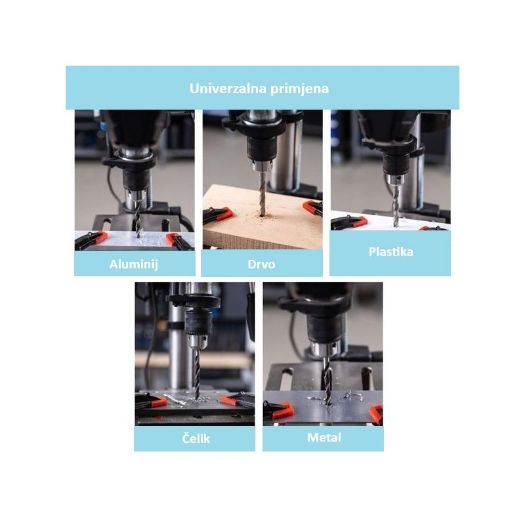 Univerzalna primjena

Aluminij

Drvo

Plastika

Čelik

Metal